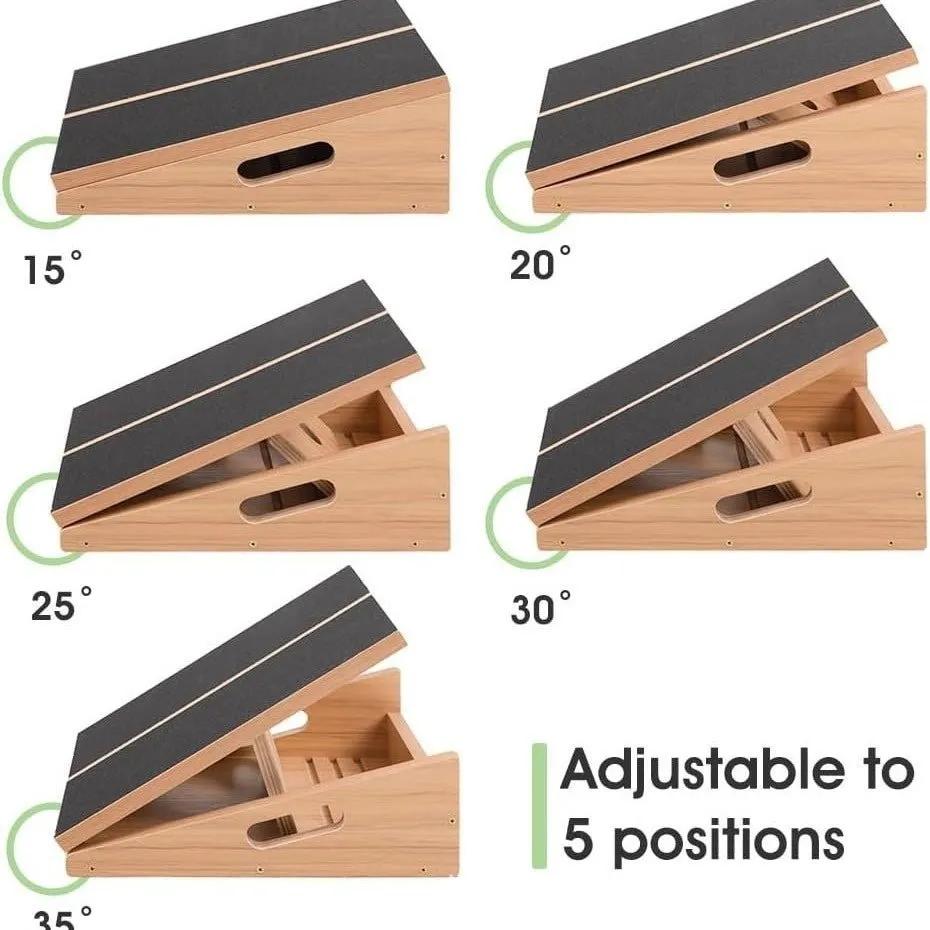 15°

20°

25°

30°

35°

Adjustable to 5 positions